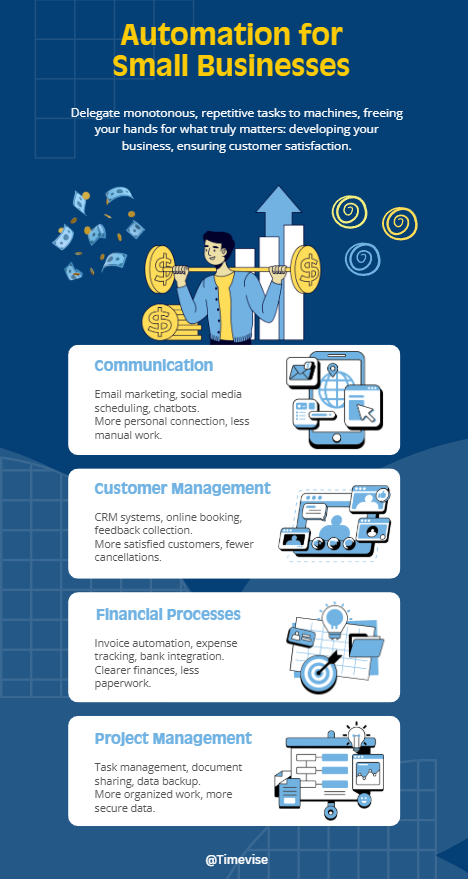 Automation for Small Businesses

Delegate monotonous, repetitive tasks to machines, freeing your hands for what truly matters: developing your business, ensuring customer satisfaction.

Communication

Email marketing, social media scheduling, chatbots.
More personal connection, less manual work.

Customer Management

CRM systems, online booking, feedback collection.
More satisfied customers, fewer cancellations.

Financial Processes

Invoice automation, expense tracking, bank integration.
Clearer finances, less paperwork.

Project Management

Task management, document sharing, data backup.
More organized work, more secure data.

@Timevise